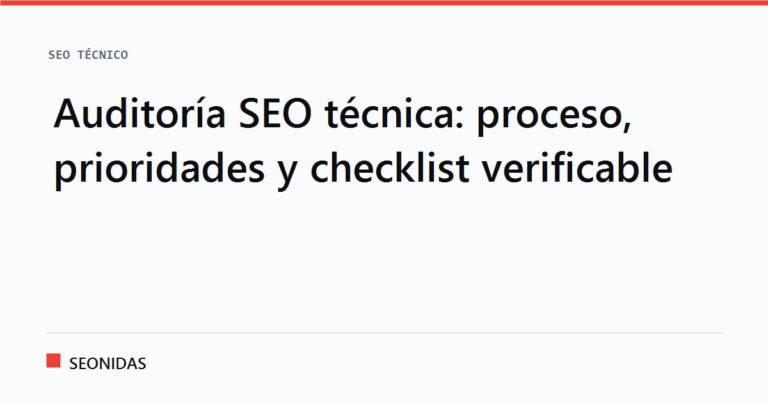 SEO TÉCNICO

Auditoría SEO técnica: proceso, prioridades y checklist verificable

SEONIDAS